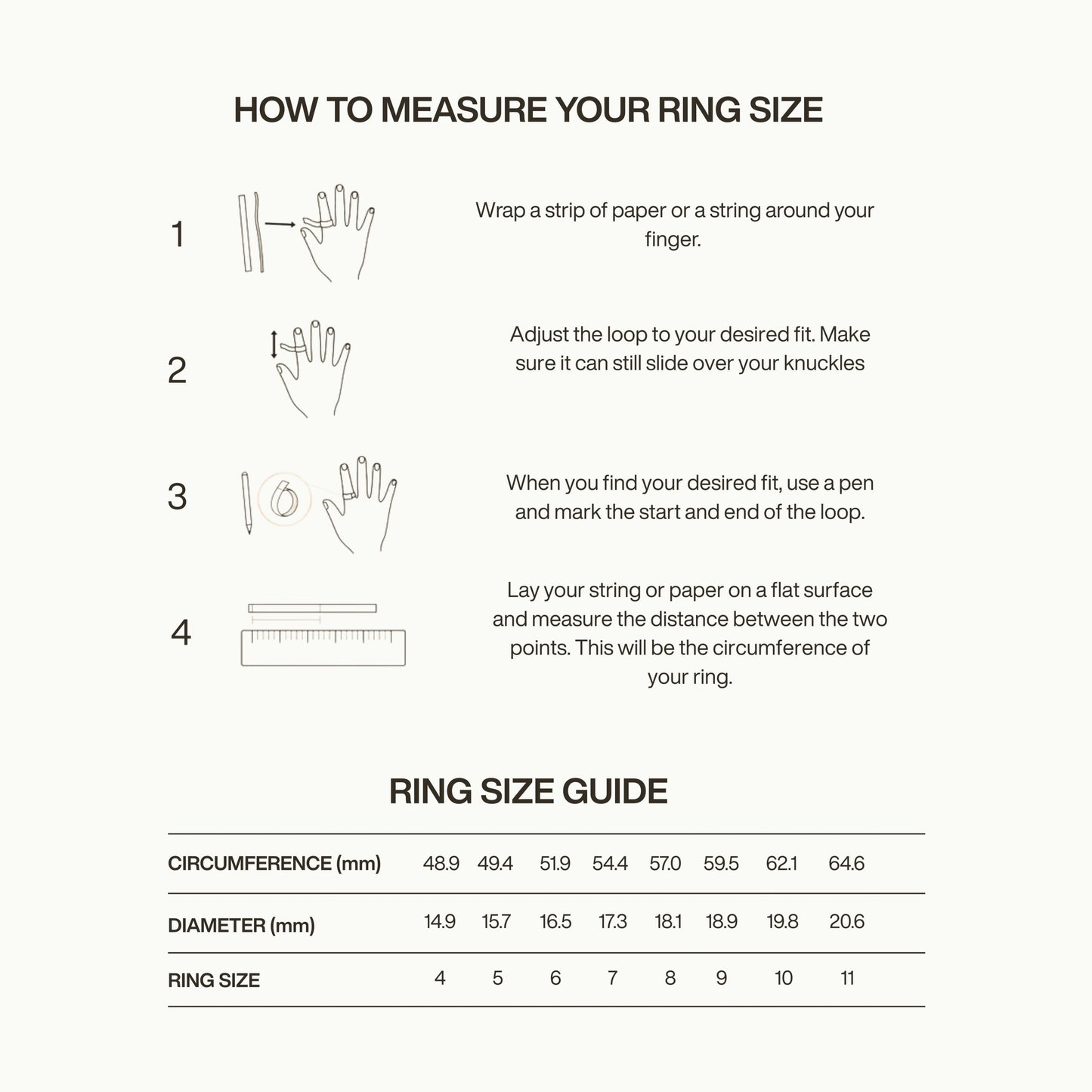 HOW TO MEASURE YOUR RING SIZE

1

Wrap a strip of paper or a string around your finger.

2

Adjust the loop to your desired fit. Make sure it can still slide over your knuckles

3

When you find your desired fit, use a pen and mark the start and end of the loop.

4

Lay your string or paper on a flat surface and measure the distance between the two points. This will be the circumference of your ring.

RING SIZE GUIDE

| CIRCUMFERENCE (mm) | 48.9 | 49.4 | 51.9 | 54.4 | 57.0 | 59.5 | 62.1 | 64.6 |
|---|---|---|---|---|---|---|---|---|
| DIAMETER (mm) | 14.9 | 15.7 | 16.5 | 17.3 | 18.1 | 18.9 | 19.8 | 20.6 |
| RING SIZE | 4 | 5 | 6 | 7 | 8 | 9 | 10 | 11 |